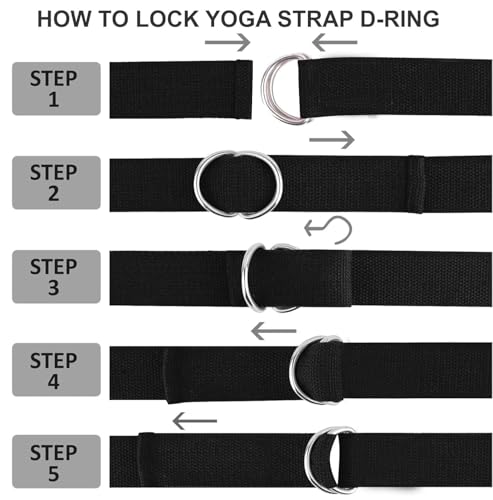 HOW TO LOCK YOGA STRAP D-RING

STEP 1

STEP 2

STEP 3

STEP 4

STEP 5